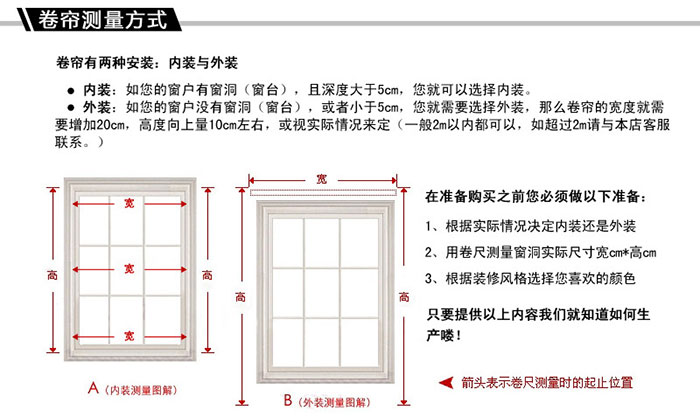 卷帘测量方式

卷帘有两种安装：内装与外装

● 内装：如您的窗户有窗洞（窗台），且深度大于5cm，您就可以选择内装。
● 外装：如您的窗户没有窗洞（窗台），或者小于5cm，您就需要选择外装，那么卷帘的宽度就需要增加20cm，高度向上量10cm左右，或视实际情况来定（一般2m以内都可以，如超过2m请与本店客服联系。）

宽
宽
宽
高
高
A（内装测量图解）

宽
高
高
B（外装测量图解）

在准备购买之前您必须做以下准备：

1、根据实际情况决定内装还是外装

2、用卷尺测量窗洞实际尺寸宽cm*高cm

3、根据装修风格选择您喜欢的颜色

只要提供以上内容我们就知道如何生产喽！

箭头表示卷尺测量时的起止位置